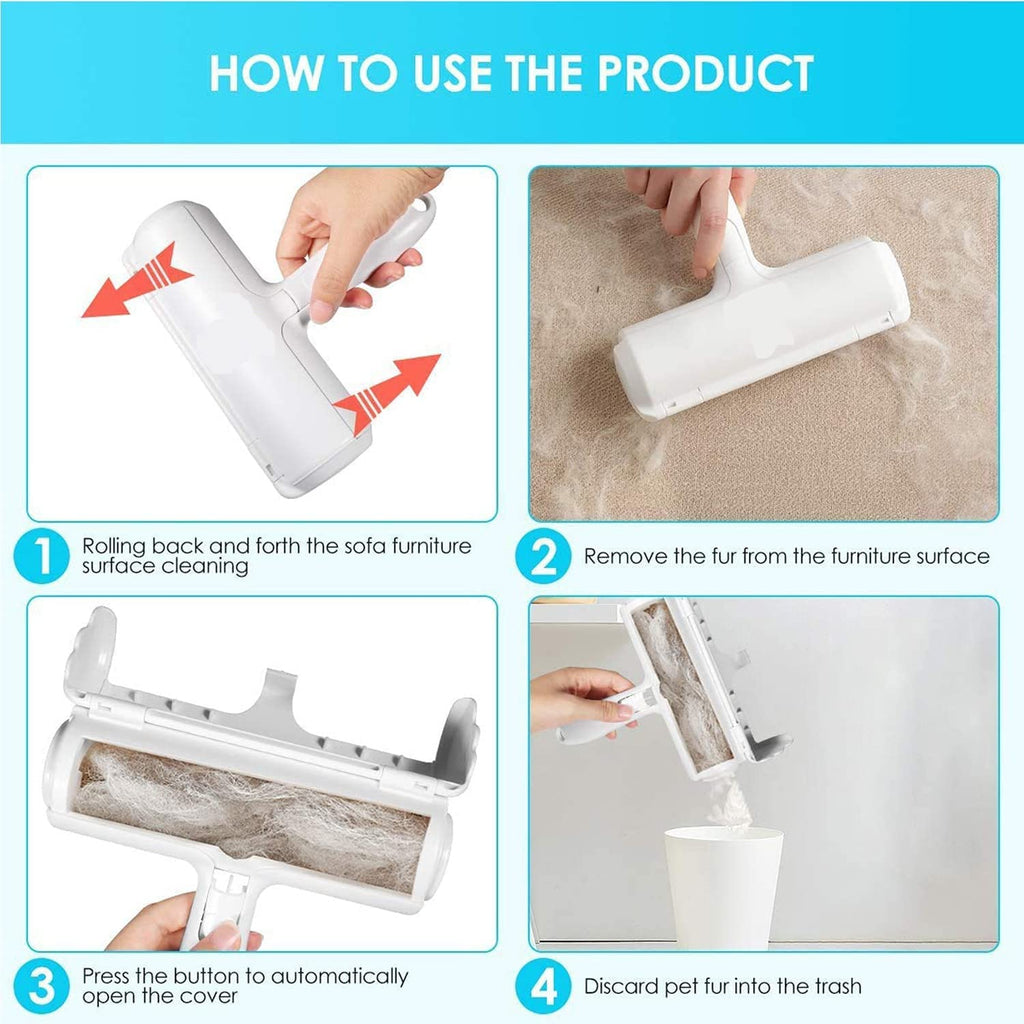 HOW TO USE THE PRODUCT

1 Rolling back and forth the sofa furniture surface cleaning

2 Remove the fur from the furniture surface

3 Press the button to automatically open the cover

4 Discard pet fur into the trash