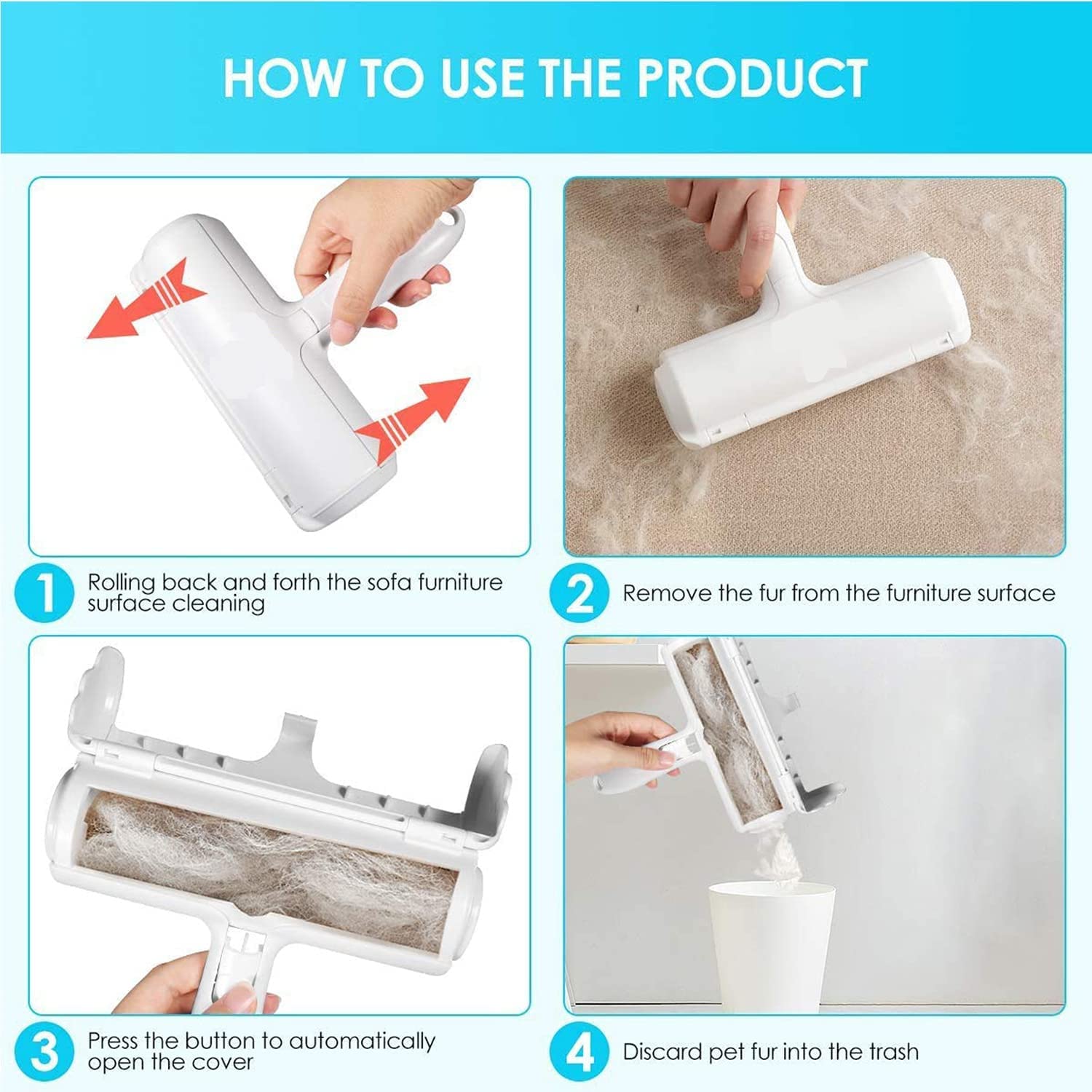 HOW TO USE THE PRODUCT

1 Rolling back and forth the sofa furniture surface cleaning

2 Remove the fur from the furniture surface

3 Press the button to automatically open the cover

4 Discard pet fur into the trash