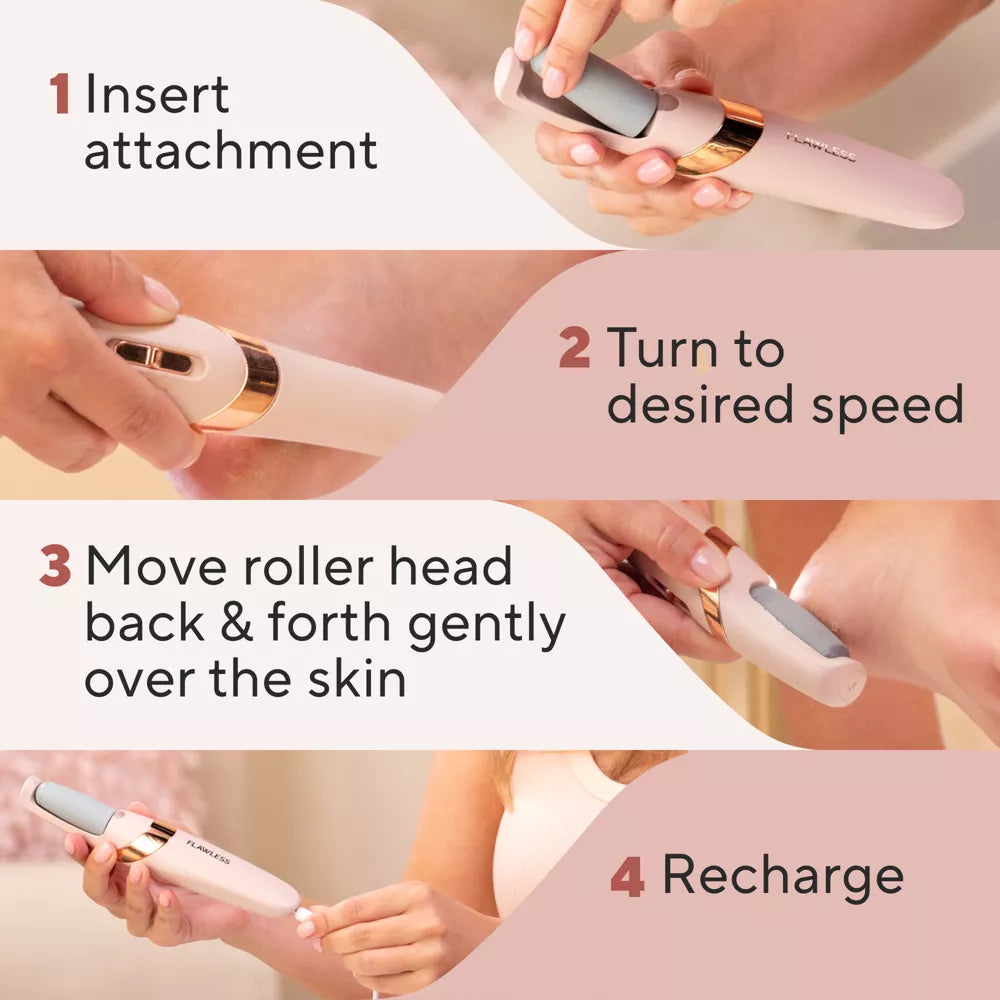 1 Insert attachment

FLAWLESS

2 Turn to desired speed

3 Move roller head back & forth gently over the skin

FLAWLESS

4 Recharge